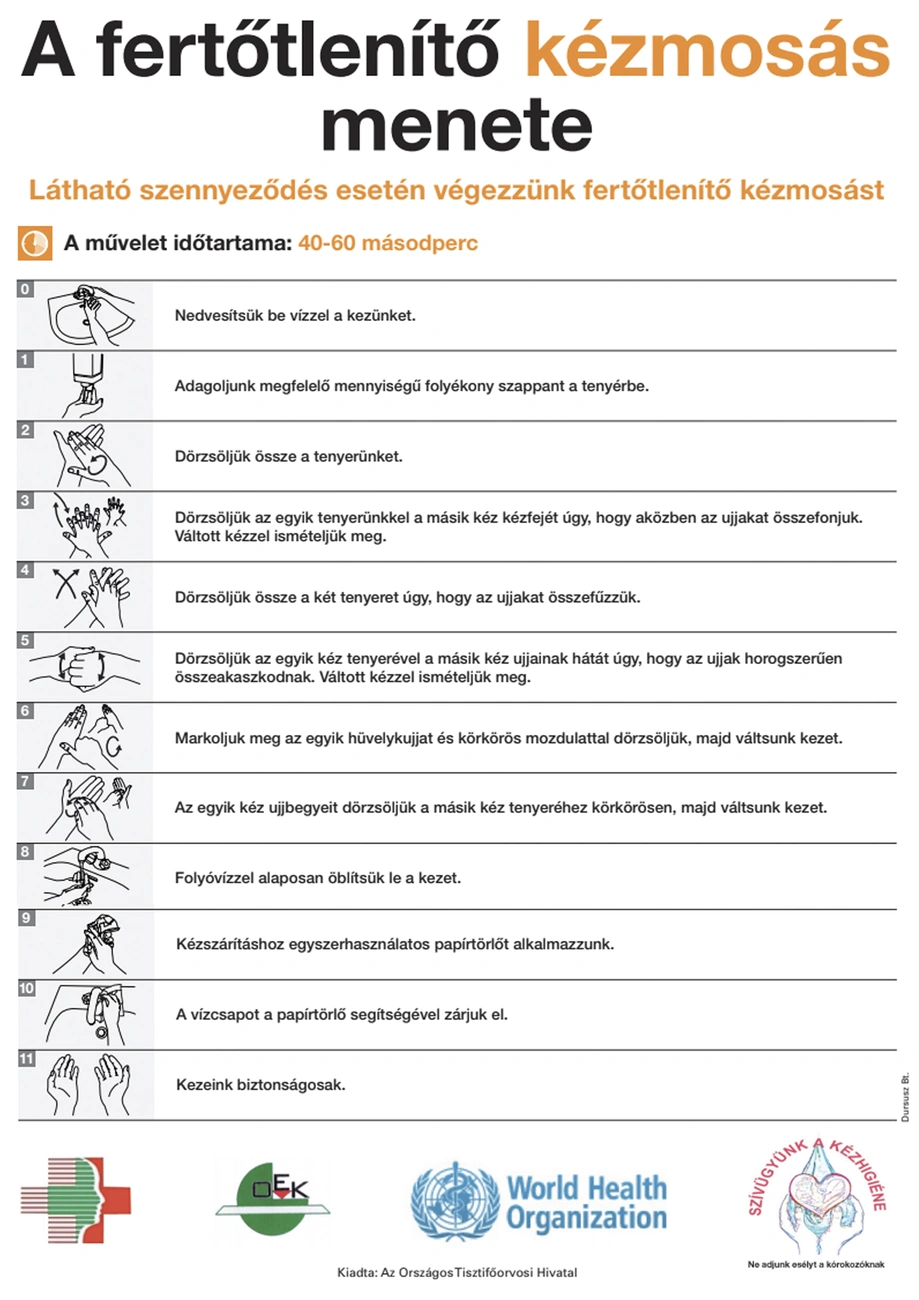 A fertőtlenítő kézmosás menete

Látható szennyeződés esetén végezzünk fertőtlenítő kézmosást

A művelet időtartama: 40-60 másodperc

0 Nedvesítsük be vízzel a kezünket.

1 Adagoljunk megfelelő mennyiségű folyékony szappant a tenyérbe.

2 Dörzsöljük össze a tenyerünket.

3 Dörzsöljük az egyik tenyerünkkel a másik kéz kézfejét úgy, hogy aközben az ujjakat összefonjuk. Váltott kézzel ismételjük meg.

4 Dörzsöljük össze a két tenyeret úgy, hogy az ujjakat összefűzzük.

5 Dörzsöljük az egyik kéz tenyerével a másik kéz ujjainak hátát úgy, hogy az ujjak horogszerűen összeakaszkodnak. Váltott kézzel ismételjük meg.

6 Markoljuk meg az egyik hüvelykujjat és körkörös mozdulattal dörzsöljük, majd váltsunk kezet.

7 Az egyik kéz ujjbegyeit dörzsöljük a másik kéz tenyeréhez körkörösen, majd váltsunk kezet.

8 Folyóvízzel alaposan öblítsük le a kezet.

9 Kézszárításhoz egyszerhasználatos papírtörlőt alkalmazzunk.

10 A vízcsapot a papírtörlő segítségével zárjuk el.

11 Kezeink biztonságosak.

Dursusz Bt.

OEK

World Health Organization

SZÍVÜGYÜNK A KÉZHIGIÉNE

Ne adjunk esélyt a kórokozóknak

Kiadta: Az Országos Tisztifőorvosi Hivatal